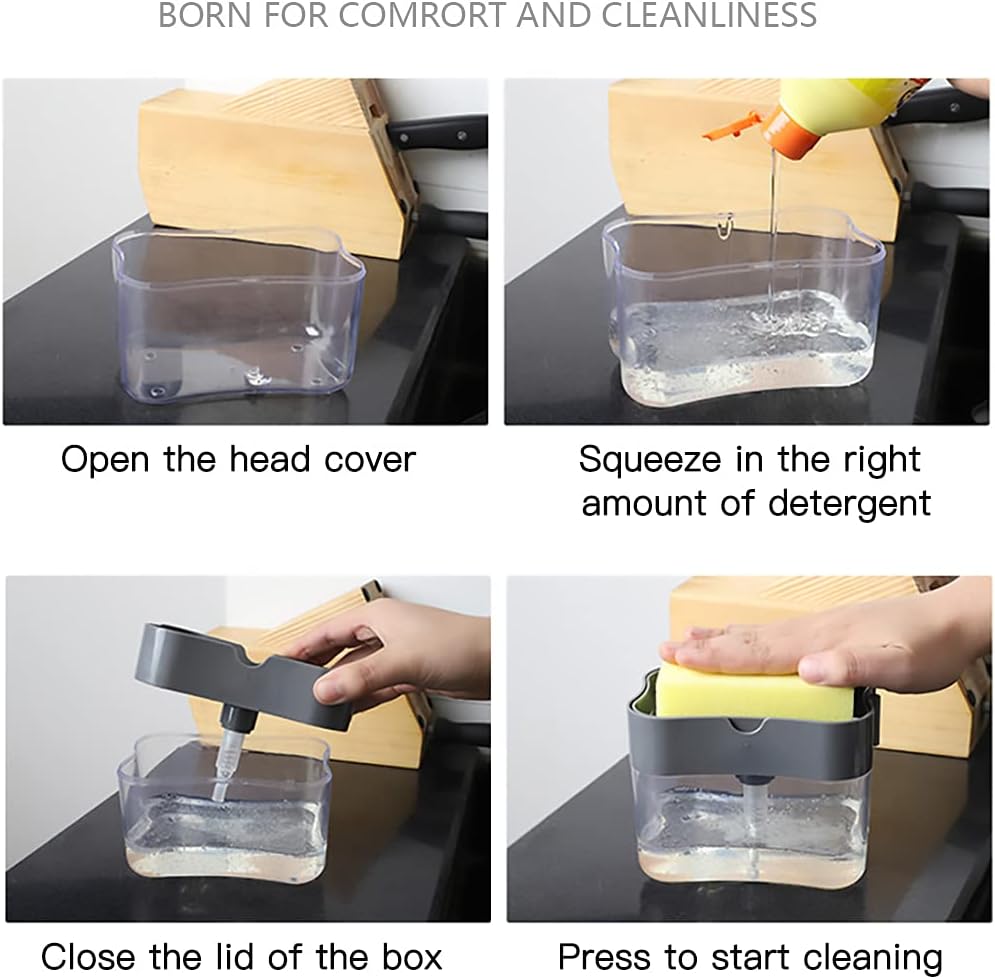 BORN FOR COMRORT AND CLEANLINESS

Open the head cover

Squeeze in the right amount of detergent

Close the lid of the box

Press to start cleaning