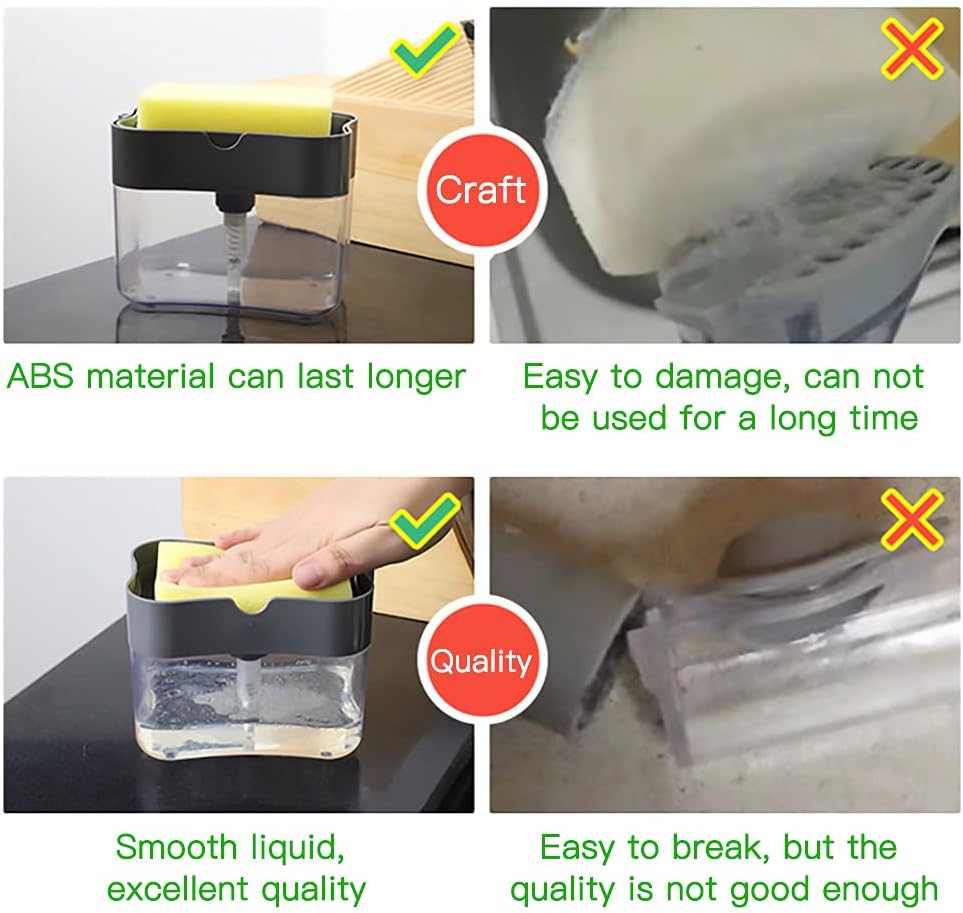 Craft

ABS material can last longer

Easy to damage, can not be used for a long time

Quality

Smooth liquid, excellent quality

Easy to break, but the quality is not good enough