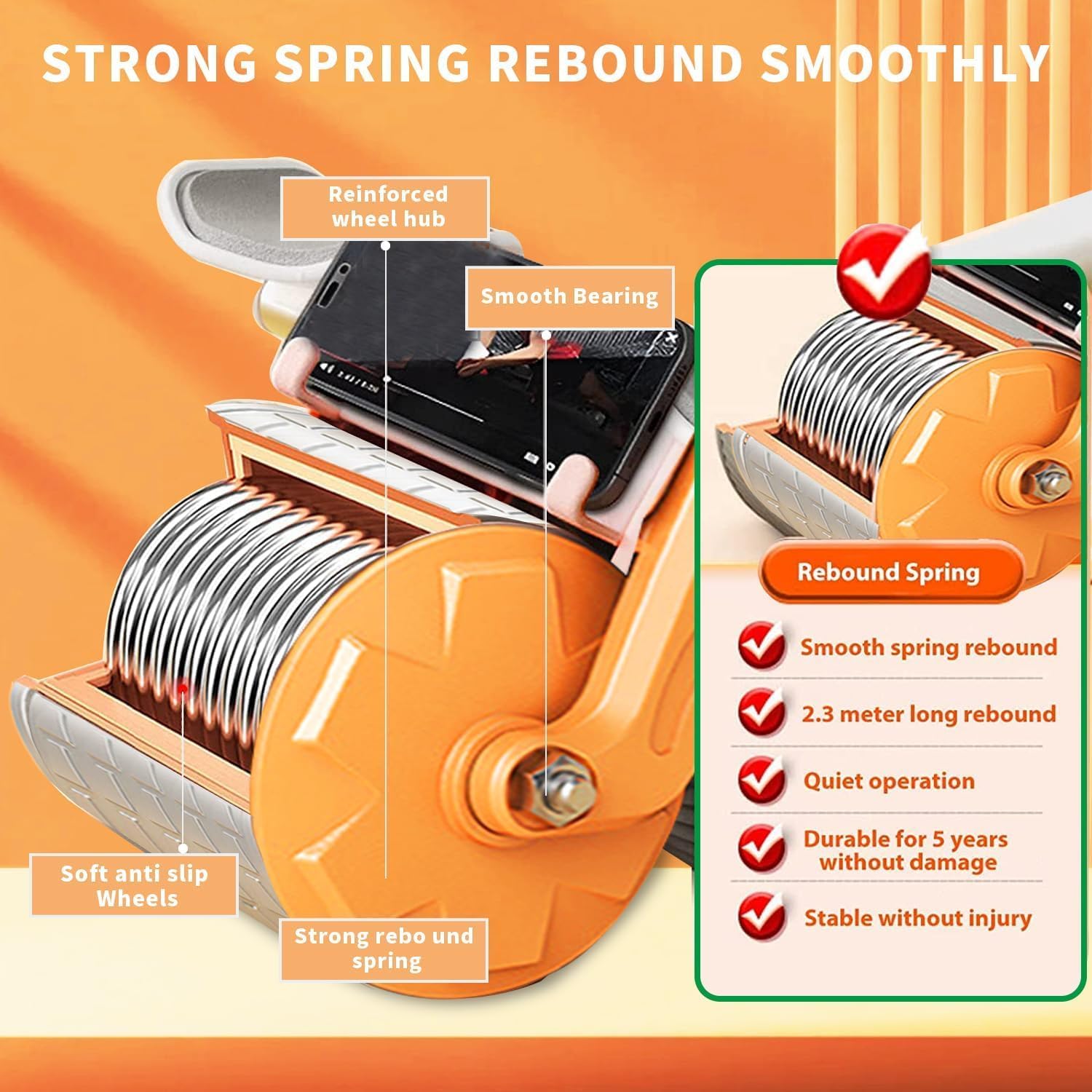 STRONG SPRING REBOUND SMOOTHLY

Reinforced wheel hub

Smooth Bearing

Soft anti slip Wheels

Strong rebo und spring

Rebound Spring

Smooth spring rebound

2.3 meter long rebound

Quiet operation

Durable for 5 years without damage

Stable without injury